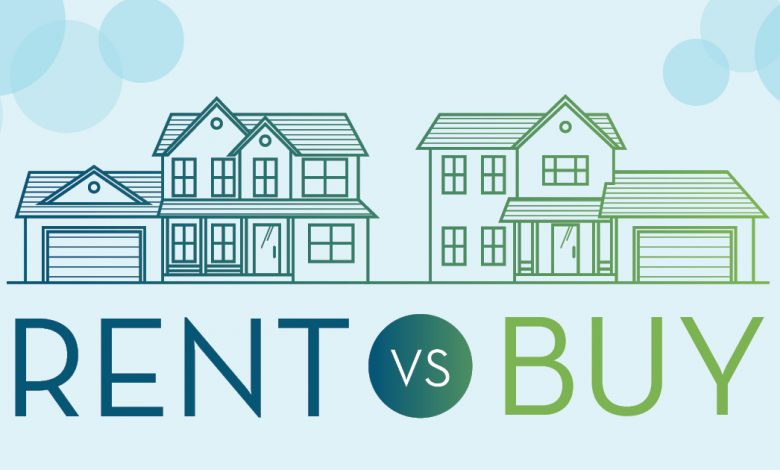 RENT VS BUY